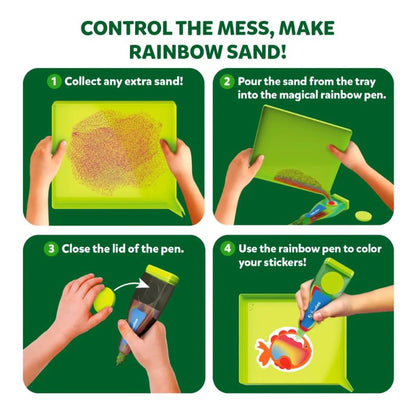 CONTROL THE MESS, MAKE RAINBOW SAND!

1 Collect any extra sand!

2 Pour the sand from the tray into the magical rainbow pen.

3 Close the lid of the pen.

4 Use the rainbow pen to color your stickers!